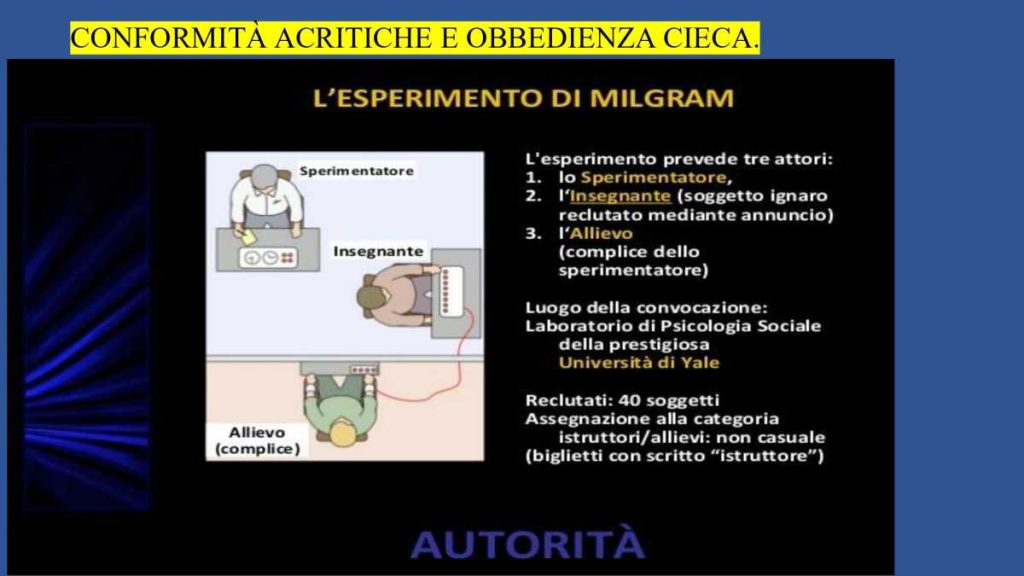 CONFORMITÀ ACRITICHE E OBBEDIENZA CIECA.

L'ESPERIMENTO DI MILGRAM

Sperimentatore

Insegnante

Allievo
(complice)

L'esperimento prevede tre attori:
1. lo Sperimentatore,
2. l'Insegnante (soggetto ignaro reclutato mediante annuncio)
3. l'Allievo (complice dello sperimentatore)

Luogo della convocazione:
Laboratorio di Psicologia Sociale della prestigiosa Università di Yale

Reclutati: 40 soggetti
Assegnazione alla categoria istruttori/allievi: non casuale
(biglietti con scritto "istruttore")

AUTORITÀ